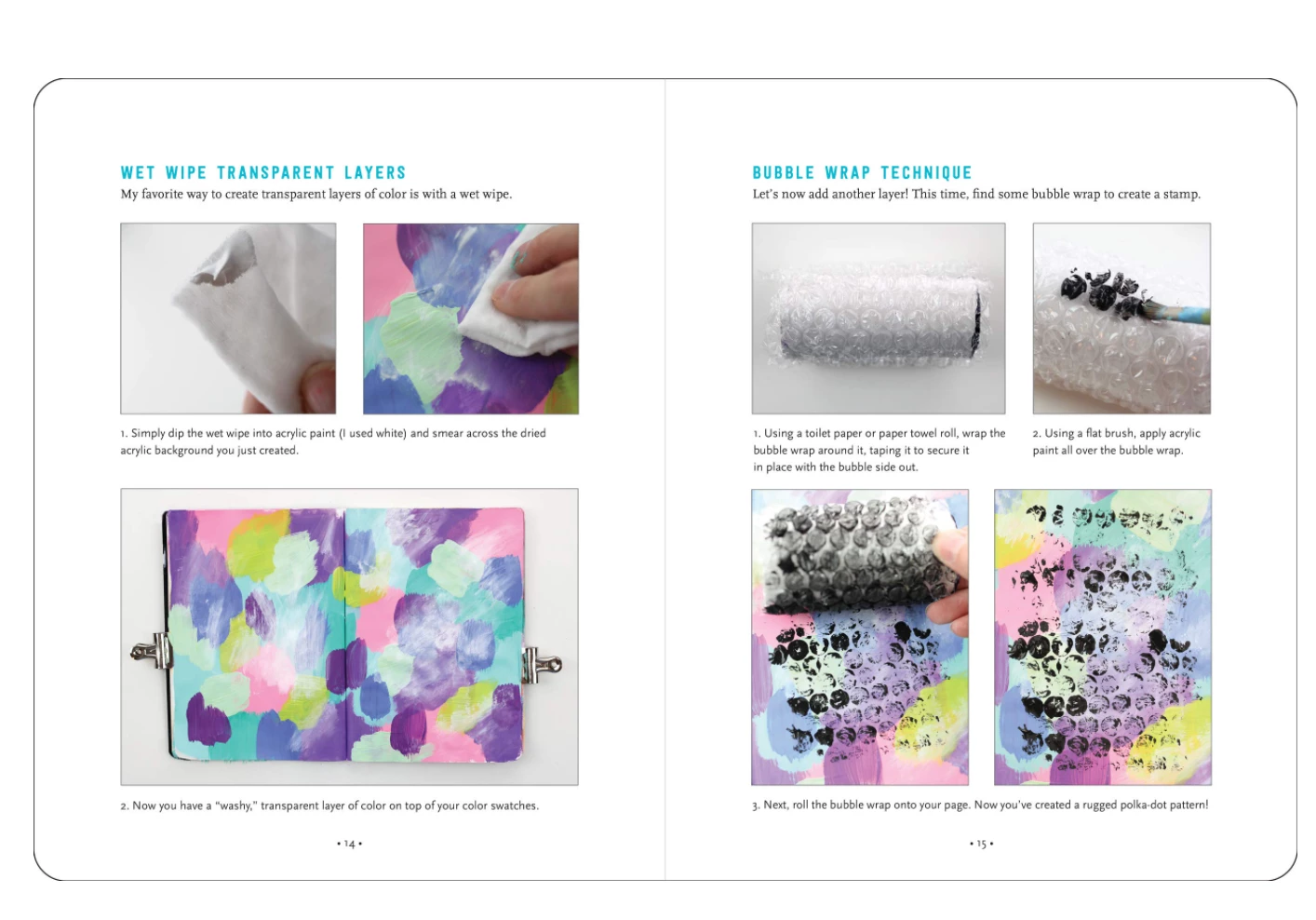 WET WIPE TRANSPARENT LAYERS

My favorite way to create transparent layers of color is with a wet wipe.

1. Simply dip the wet wipe into acrylic paint (I used white) and smear across the dried acrylic background you just created.

2. Now you have a "washy," transparent layer of color on top of your color swatches.

• 14 •

BUBBLE WRAP TECHNIQUE

Let's now add another layer! This time, find some bubble wrap to create a stamp.

1. Using a toilet paper or paper towel roll, wrap the bubble wrap around it, taping it to secure it in place with the bubble side out.

2. Using a flat brush, apply acrylic paint all over the bubble wrap.

3. Next, roll the bubble wrap onto your page. Now you've created a rugged polka-dot pattern!

• 15 •