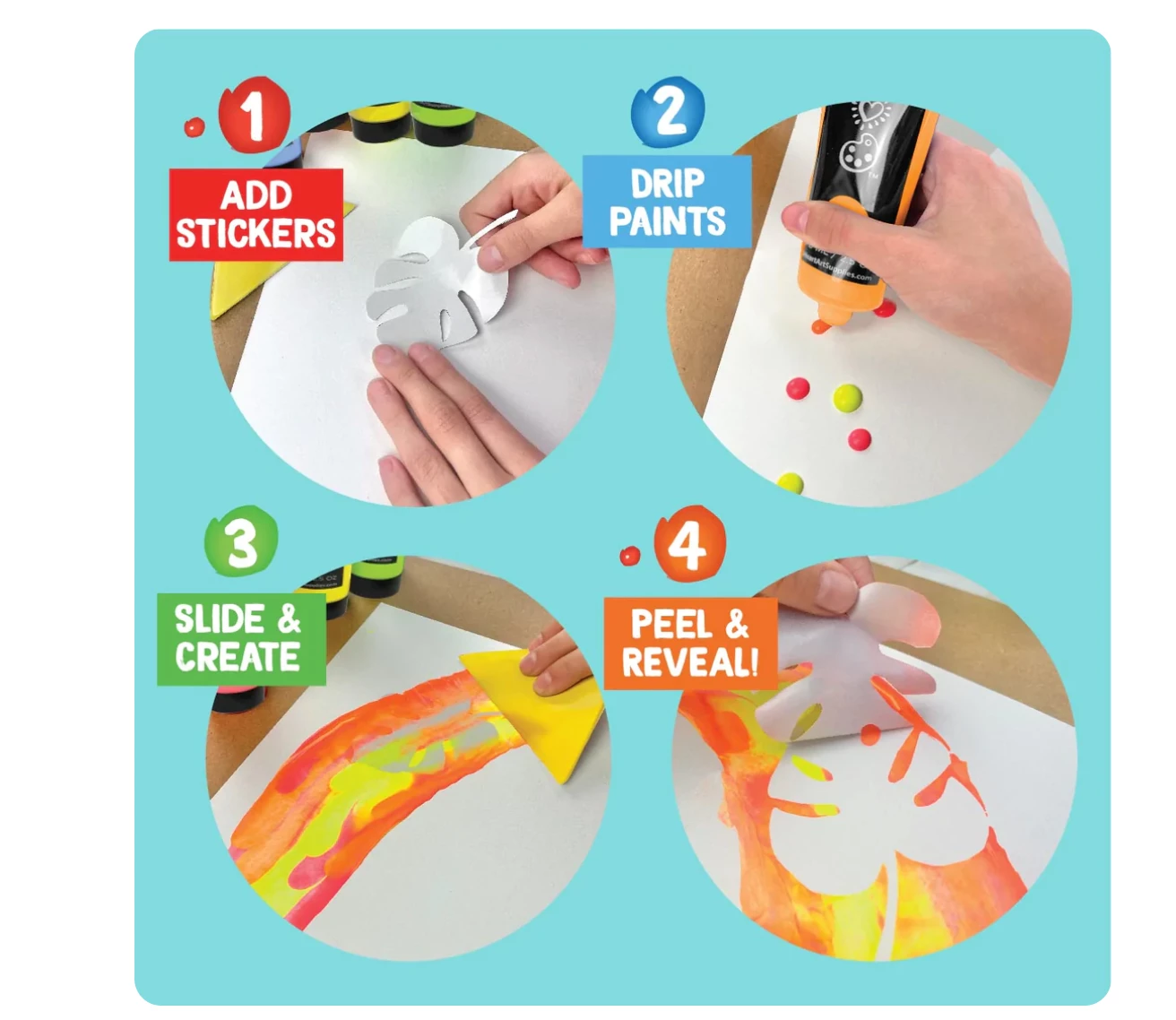 1
ADD STICKERS

2
DRIP PAINTS

3
SLIDE & CREATE

4
PEEL & REVEAL!